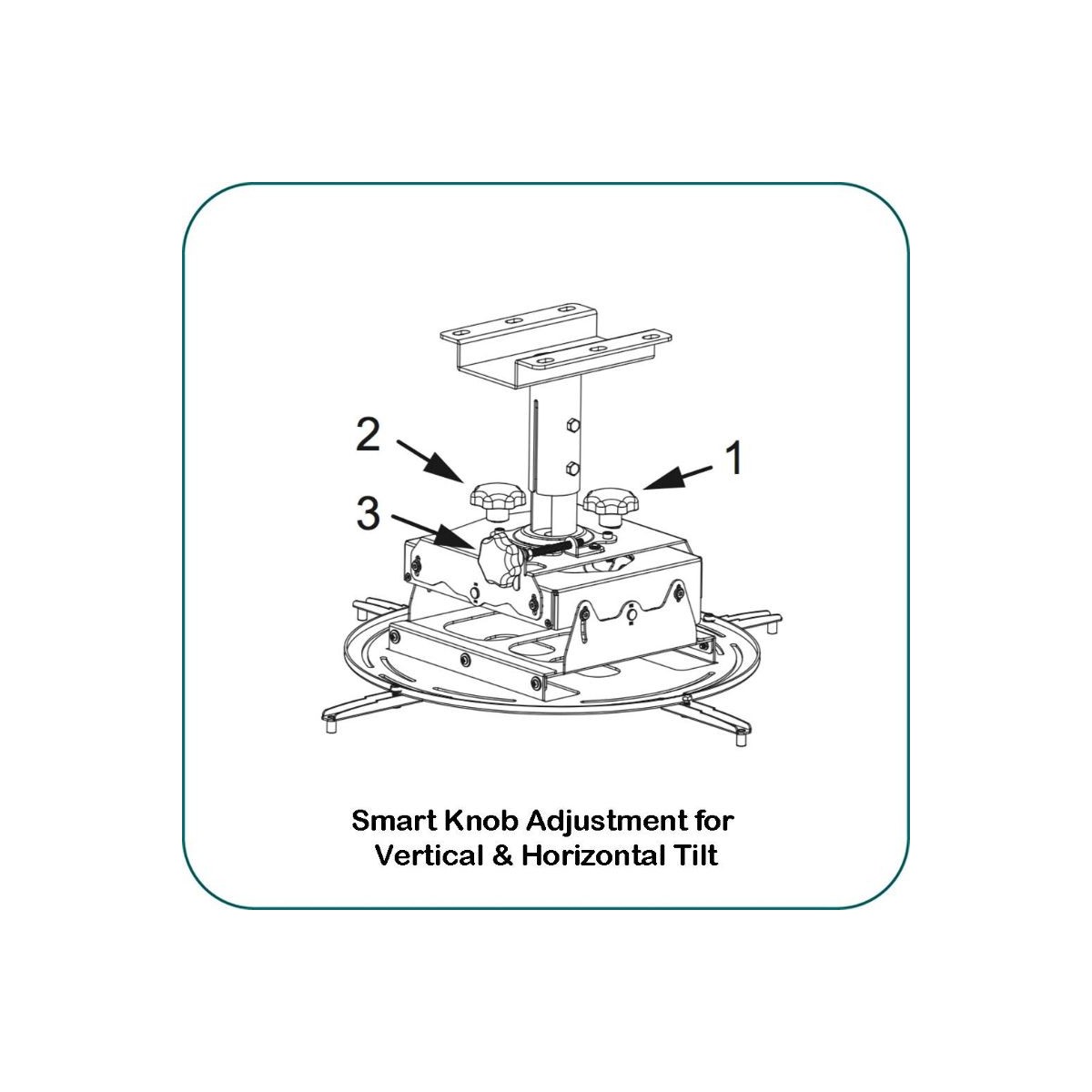 2

1

3

Smart Knob Adjustment for Vertical & Horizontal Tilt