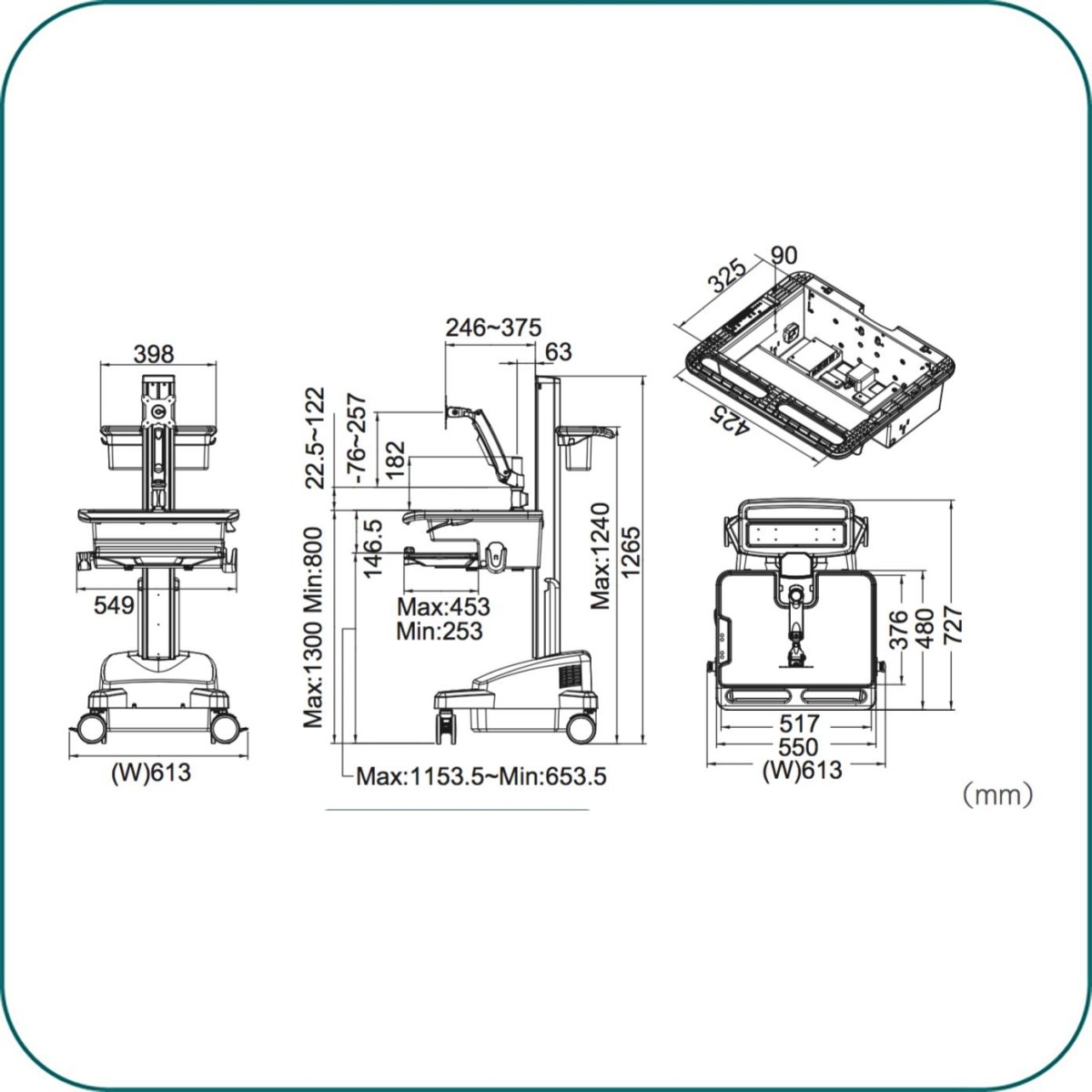 398
549
(W)613

246~375
63
22.5~122
-76~257
182
146.5
Max:1300 Min:800
Max:453
Min:253
Max:1240
1265
Max:1153.5~Min:653.5

325
90
425

376
480
727
517
550
(W)613

(mm)