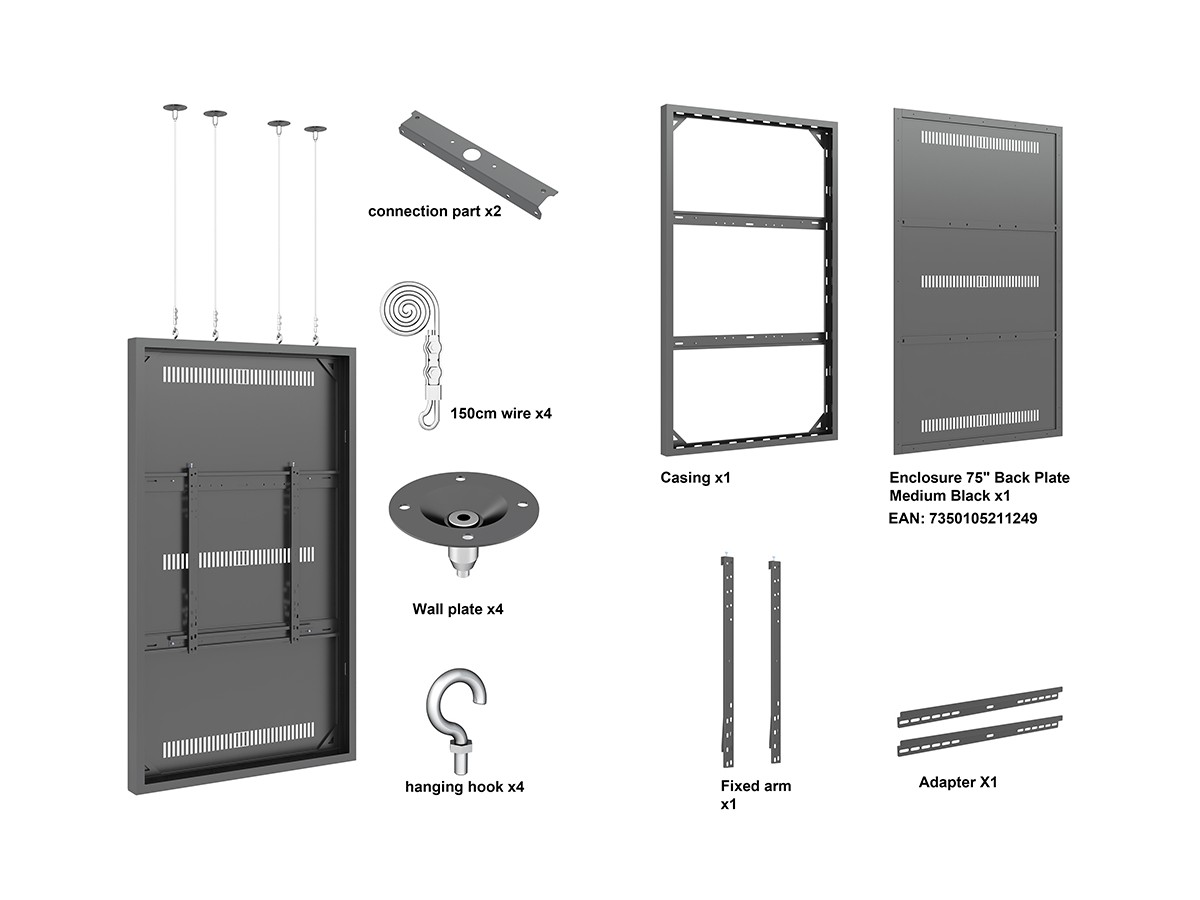 connection part x2

150cm wire x4

Wall plate x4

hanging hook x4

Casing x1

Enclosure 75" Back Plate Medium Black x1

EAN: 7350105211249

Fixed arm x1

Adapter X1