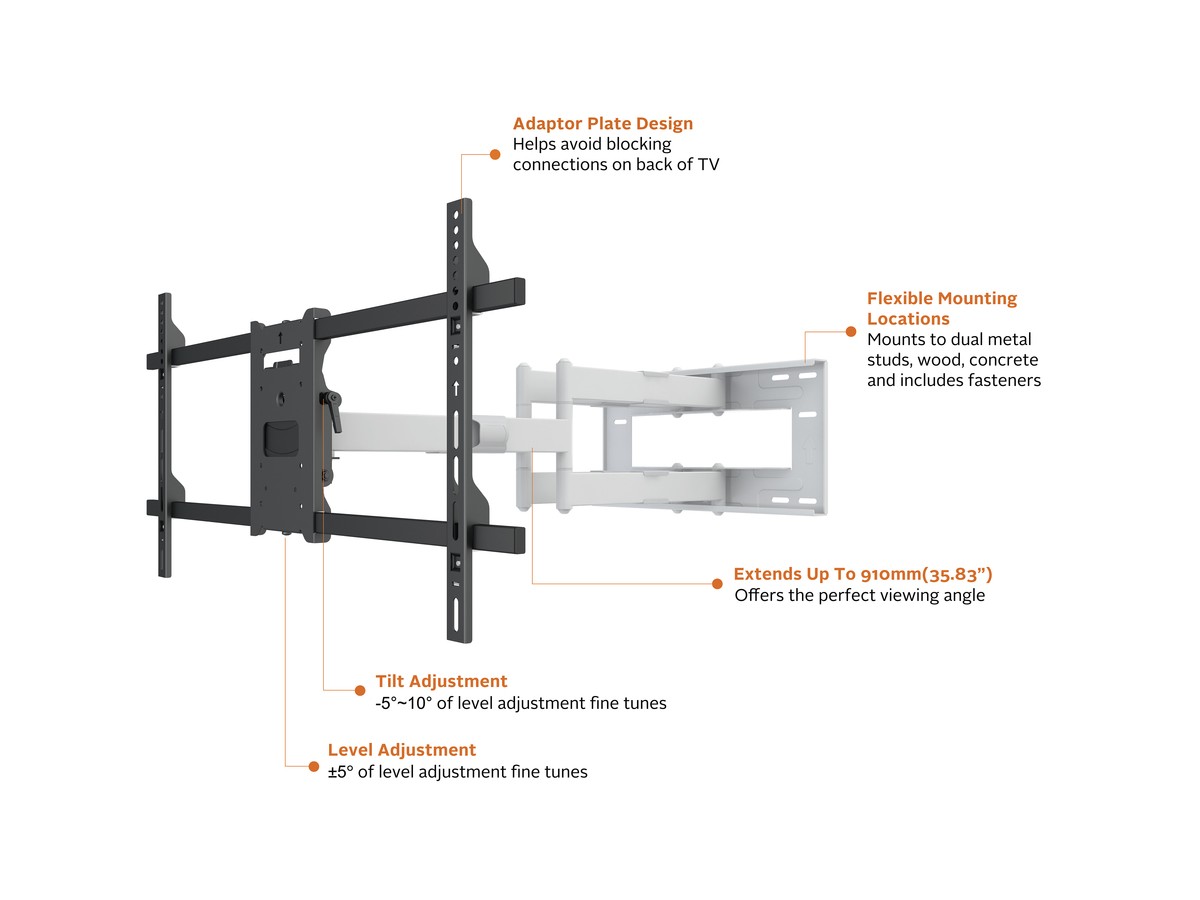 Adaptor Plate Design
Helps avoid blocking connections on back of TV

Flexible Mounting Locations
Mounts to dual metal studs, wood, concrete and includes fasteners

Extends Up To 910mm(35.83”)
Offers the perfect viewing angle

Tilt Adjustment
-5°~10° of level adjustment fine tunes

Level Adjustment
±5° of level adjustment fine tunes