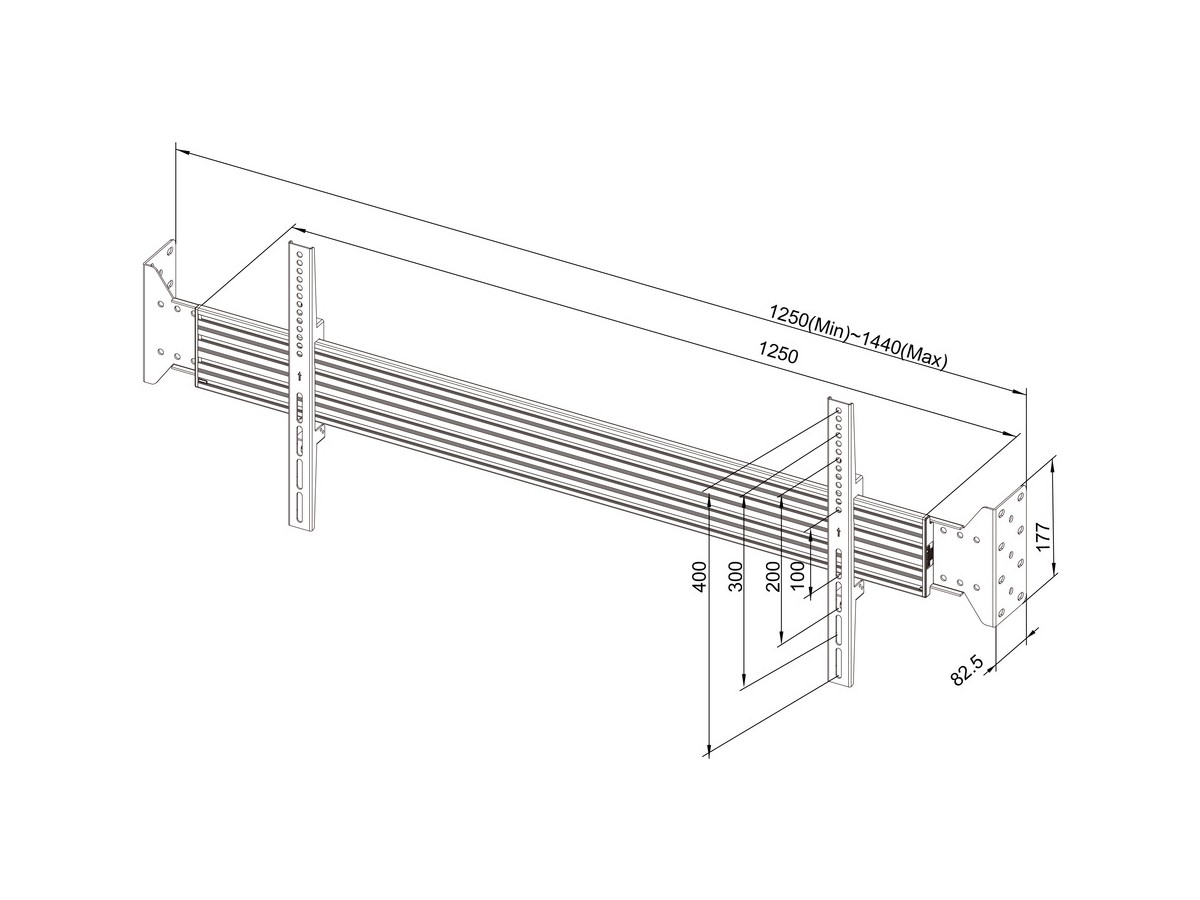 1250(Min)~1440(Max)

1250

400

300

200

100

177

82.5