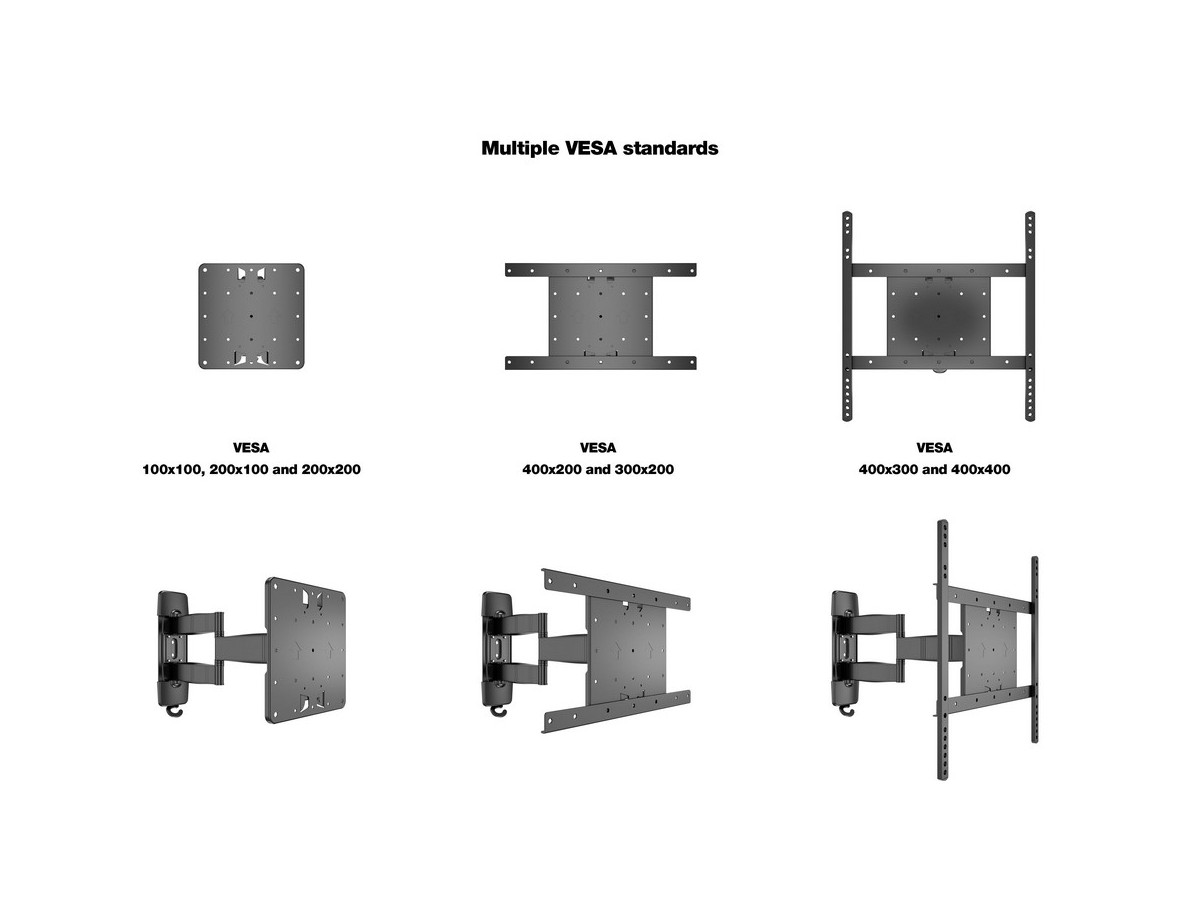 Multiple VESA standards

VESA
100x100, 200x100 and 200x200

VESA
400x200 and 300x200

VESA
400x300 and 400x400