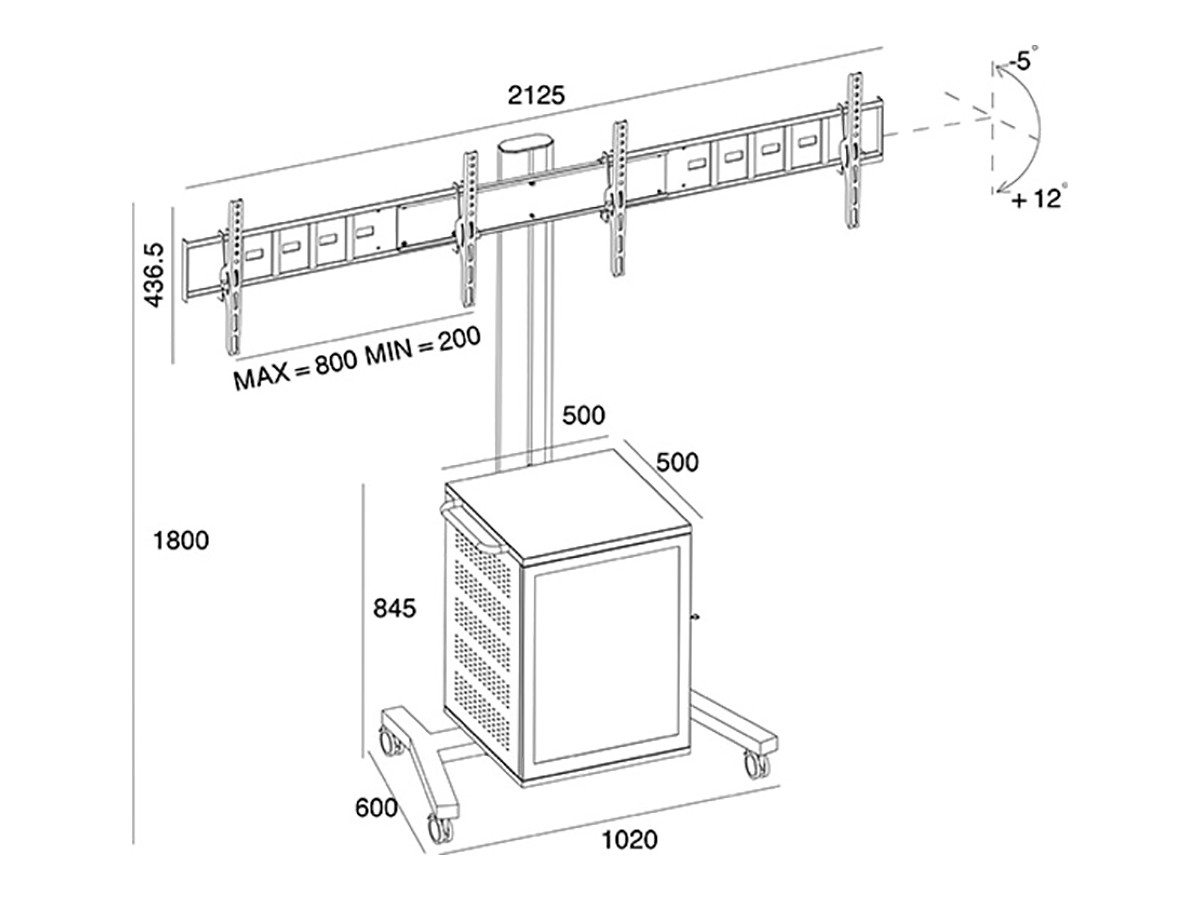 2125

$-5^{\circ}$

$+12^{\circ}$

436.5

MAX = 800 MIN = 200

500

500

1800

845

600

1020