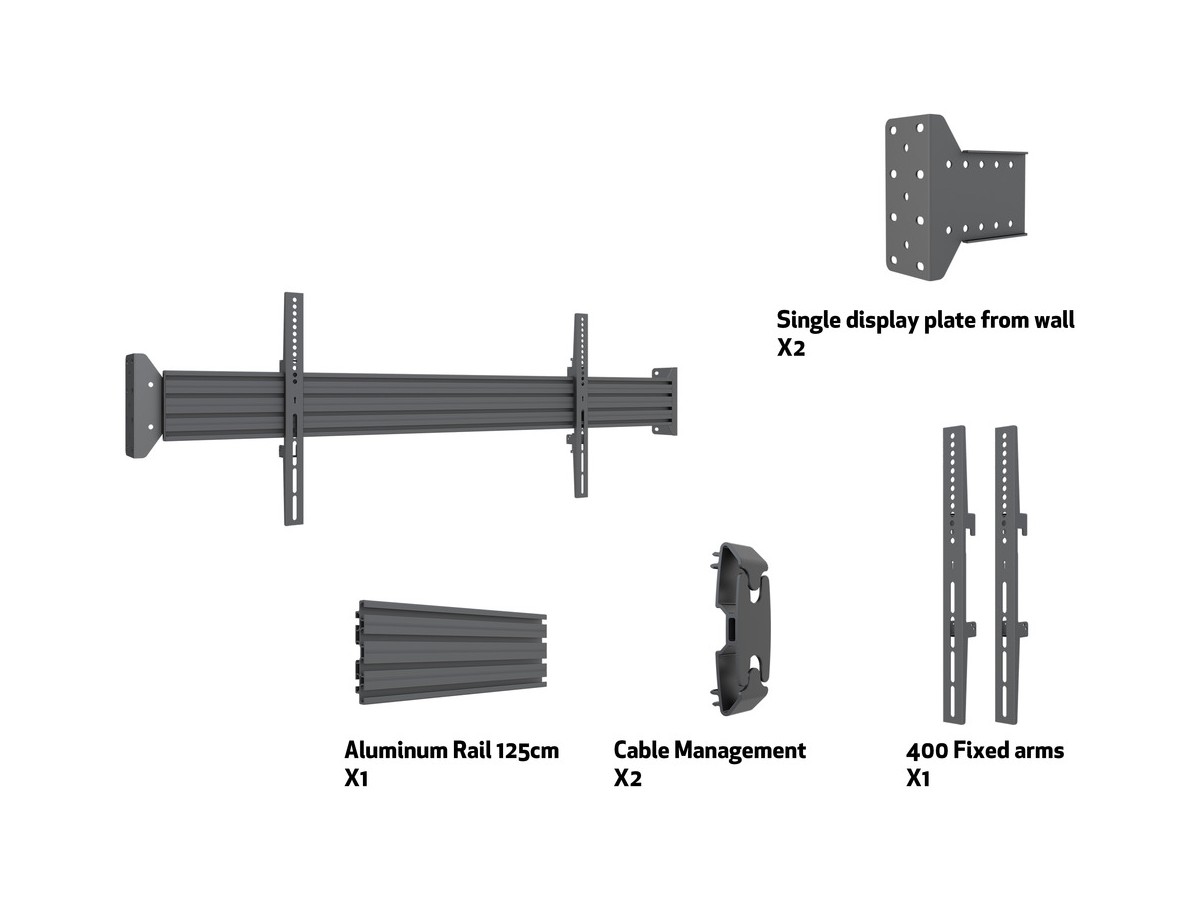 Single display plate from wall
X2

Aluminum Rail 125cm
X1

Cable Management
X2

400 Fixed arms
X1