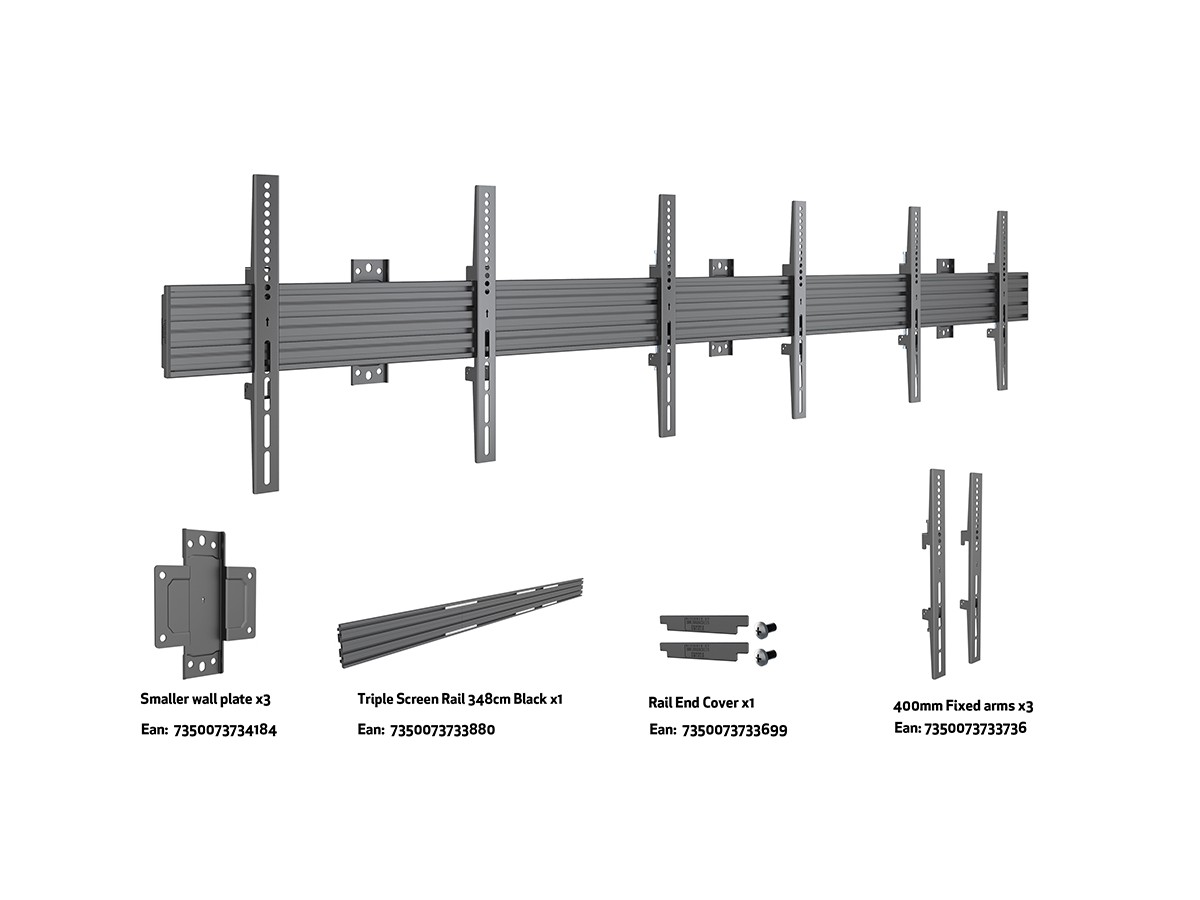 Smaller wall plate x3

Ean: 7350073734184

Triple Screen Rail 348cm Black x1

Ean: 7350073733880

Rail End Cover x1

Ean: 7350073733699

400mm Fixed arms x3

Ean: 7350073733736