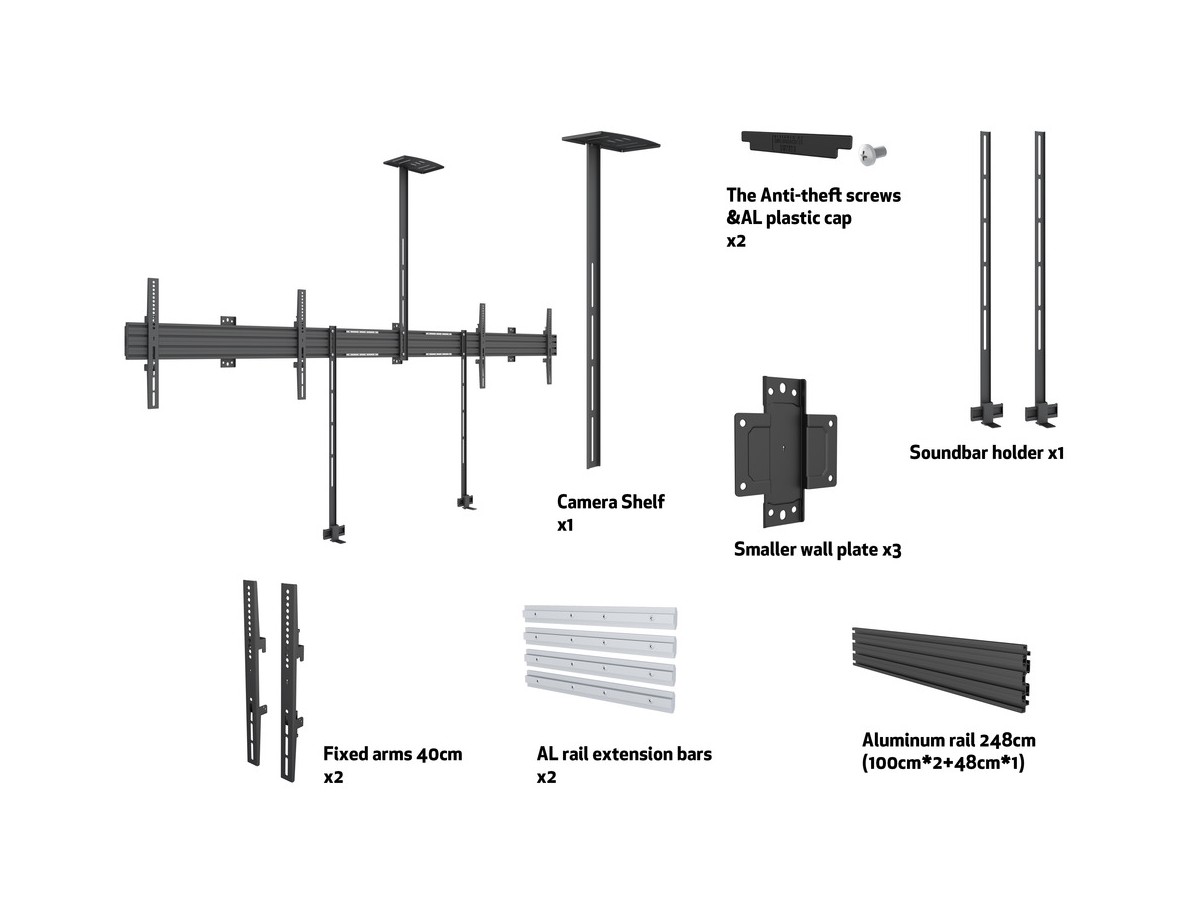 The Anti-theft screws
&AL plastic cap
x2

Camera Shelf
x1

Soundbar holder x1

Smaller wall plate x3

Fixed arms 40cm
x2

AL rail extension bars
x2

Aluminum rail 248cm
(100cm*2+48cm*1)