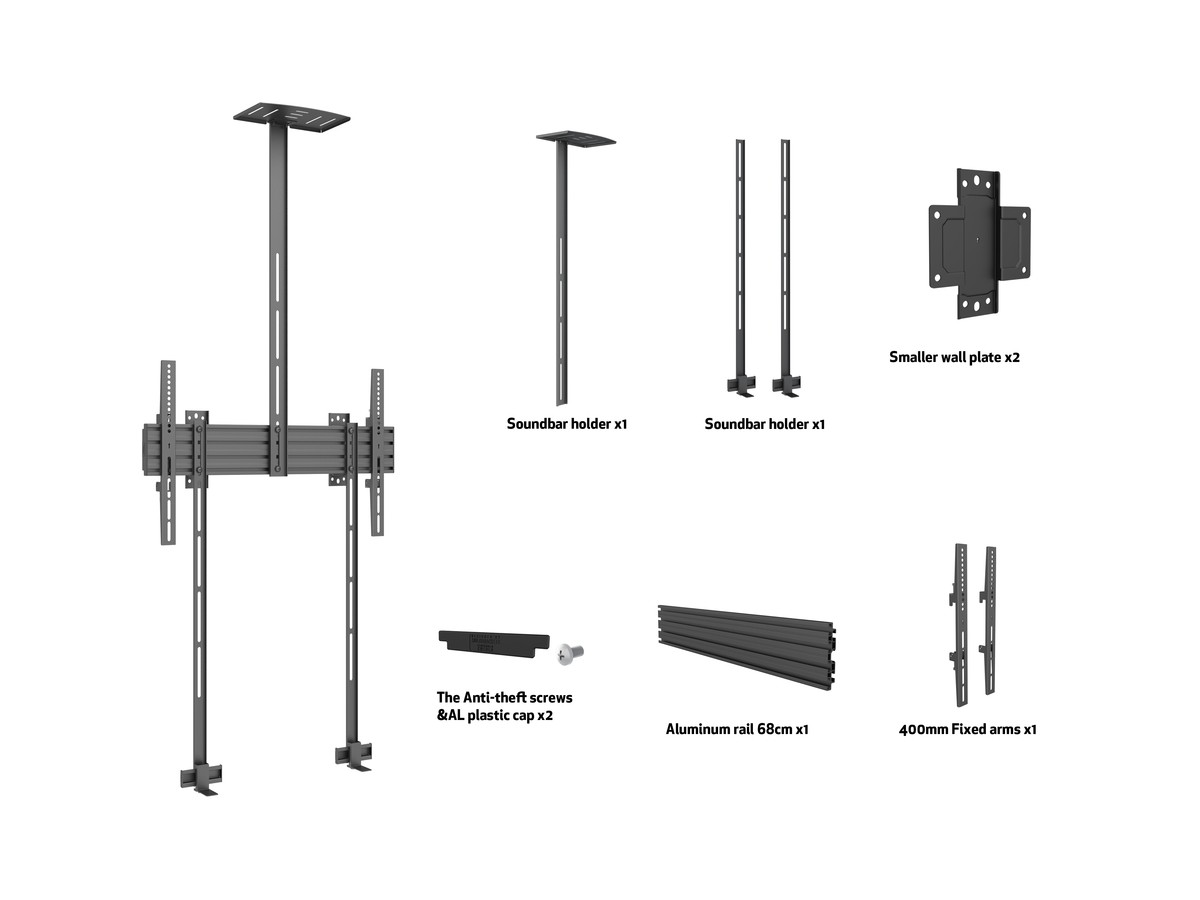 Soundbar holder x1

Soundbar holder x1

Smaller wall plate x2

The Anti-theft screws &AL plastic cap x2

Aluminum rail 68cm x1

400mm Fixed arms x1