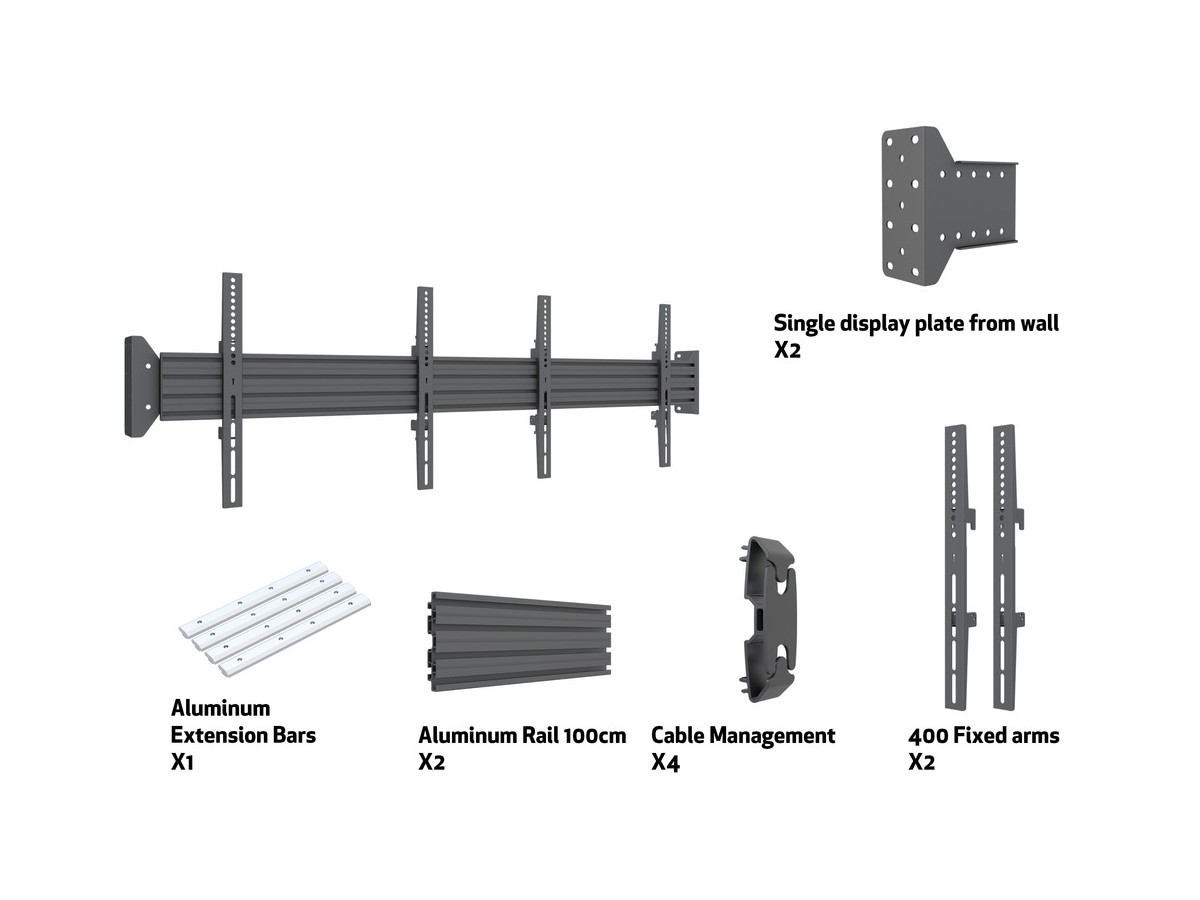 Single display plate from wall
X2

Aluminum
Extension Bars
X1

Aluminum Rail 100cm
X2

Cable Management
X4

400 Fixed arms
X2