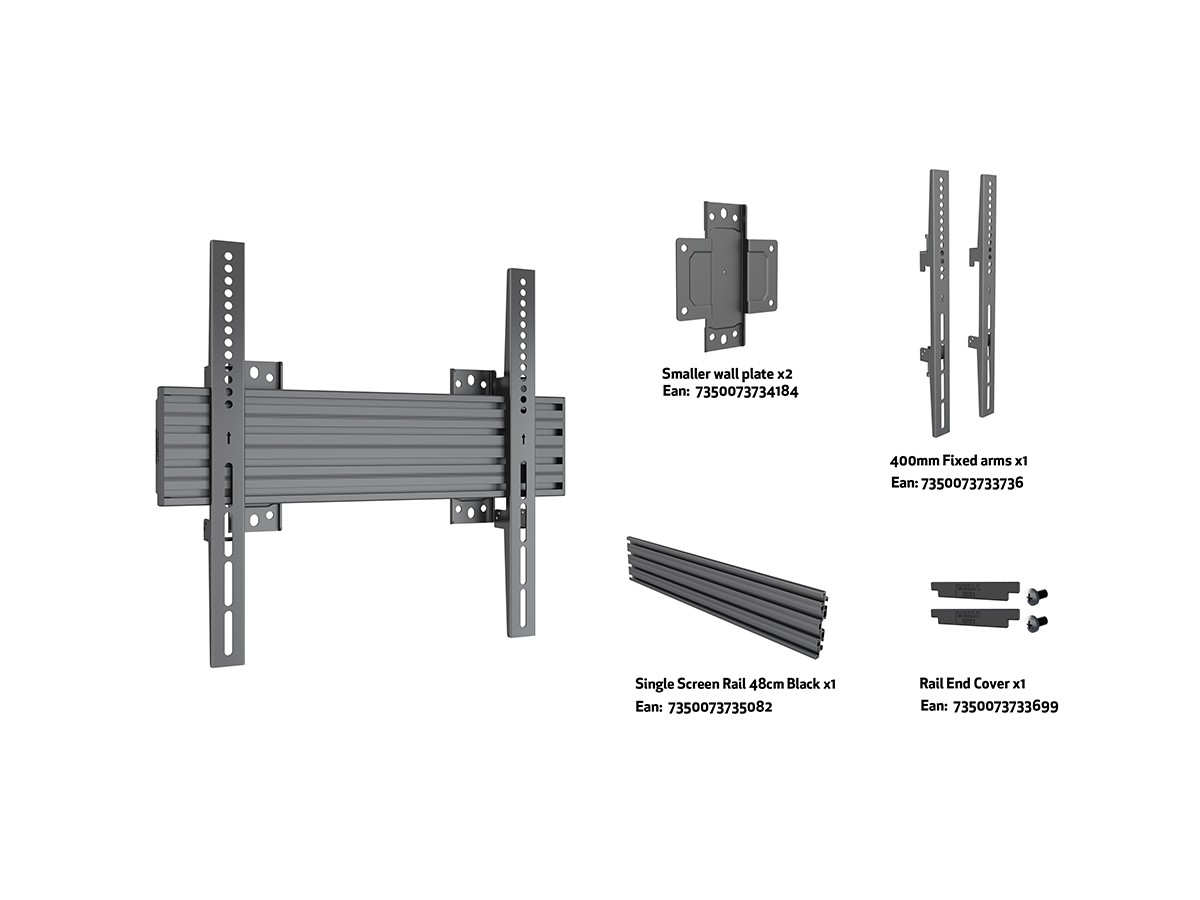 Smaller wall plate x2
Ean: 7350073734184

400mm Fixed arms x1
Ean: 7350073733736

Single Screen Rail 48cm Black x1
Ean: 7350073735082

Rail End Cover x1
Ean: 7350073733699