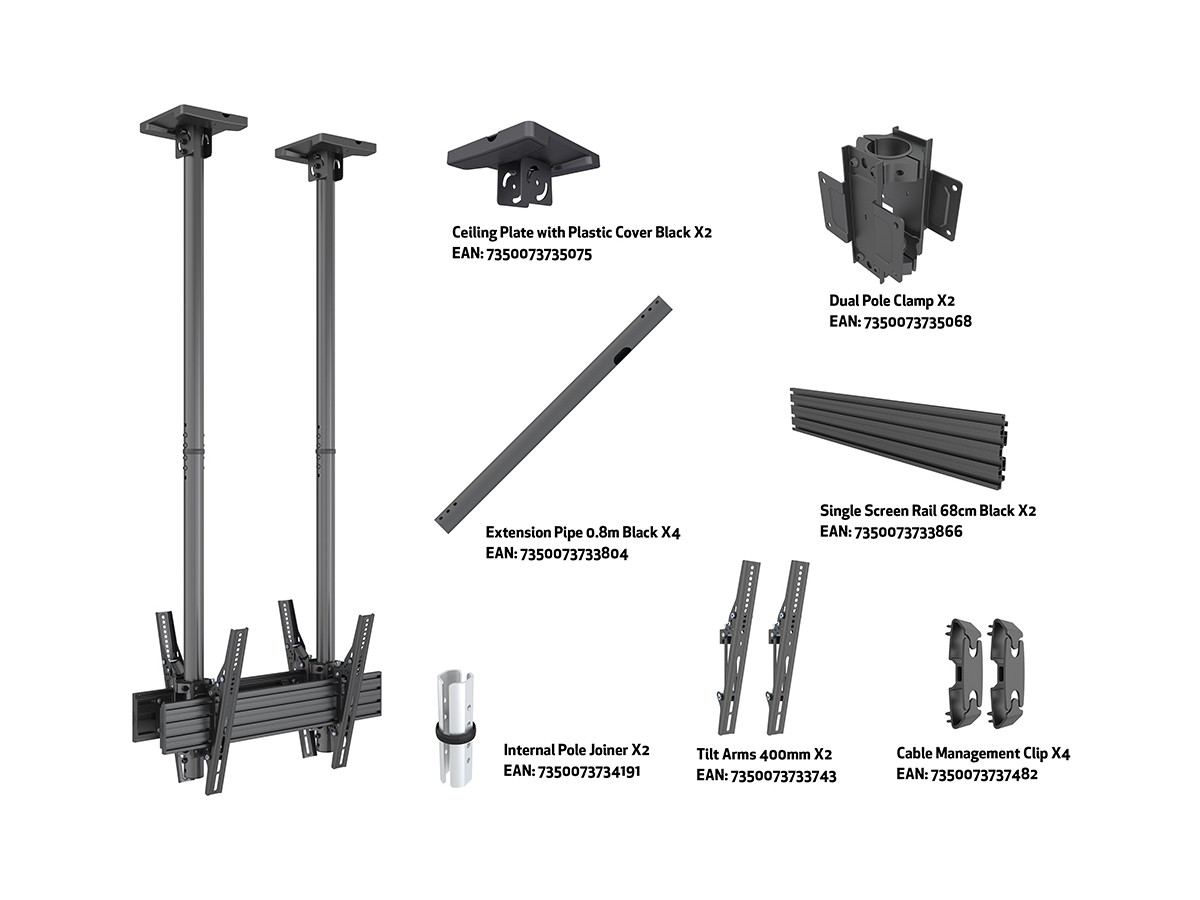 Ceiling Plate with Plastic Cover Black X2
EAN: 7350073735075

Dual Pole Clamp X2
EAN: 7350073735068

Extension Pipe 0.8m Black X4
EAN: 7350073733804

Single Screen Rail 68cm Black X2
EAN: 7350073733866

Internal Pole Joiner X2
EAN: 7350073734191

Tilt Arms 400mm X2
EAN: 7350073733743

Cable Management Clip X4
EAN: 7350073737482