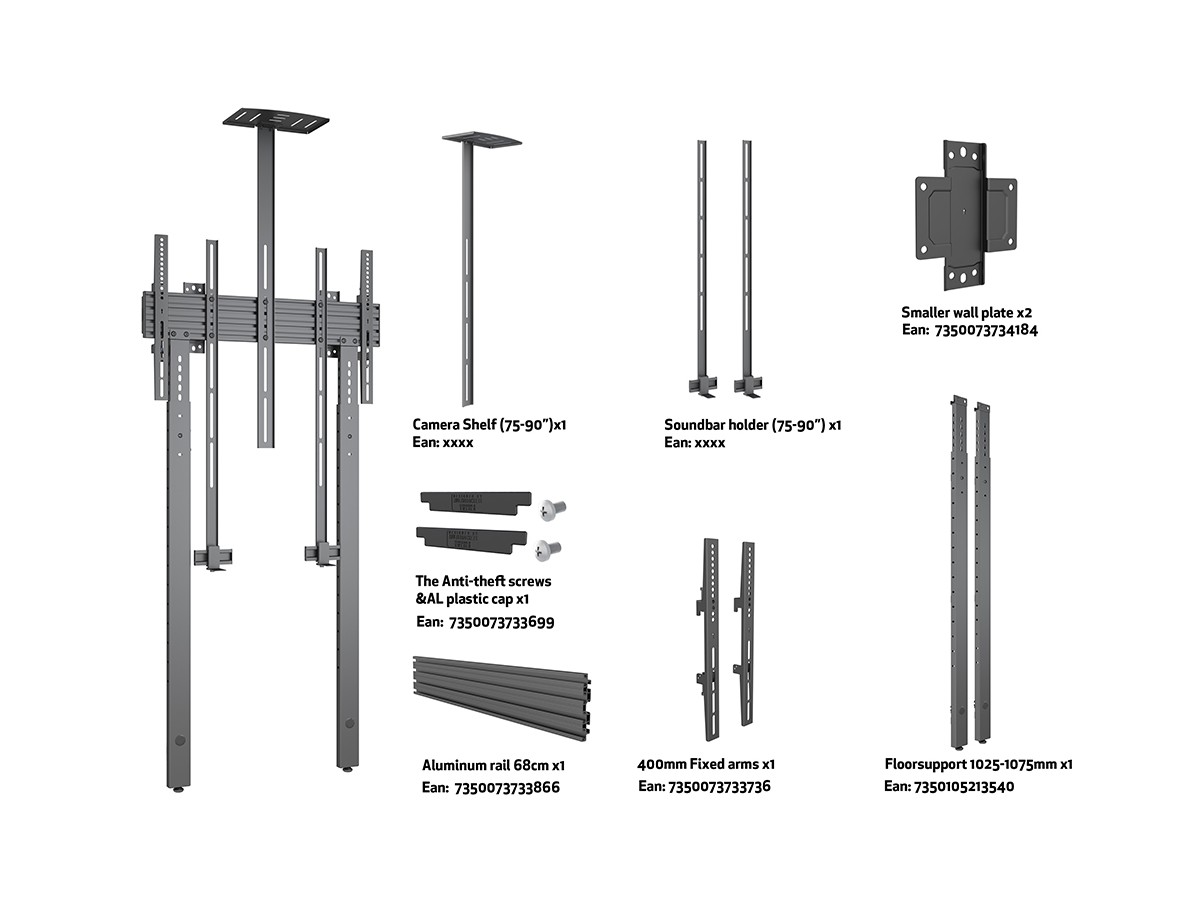 Camera Shelf (75-90")x1
Ean: xxxx

Soundbar holder (75-90") x1
Ean: xxxx

Smaller wall plate x2
Ean: 7350073734184

The Anti-theft screws &AL plastic cap x1
Ean: 7350073733699

Aluminum rail 68cm x1
Ean: 7350073733866

400mm Fixed arms x1
Ean: 7350073733736

Floorsupport 1025-1075mm x1
Ean: 7350105213540