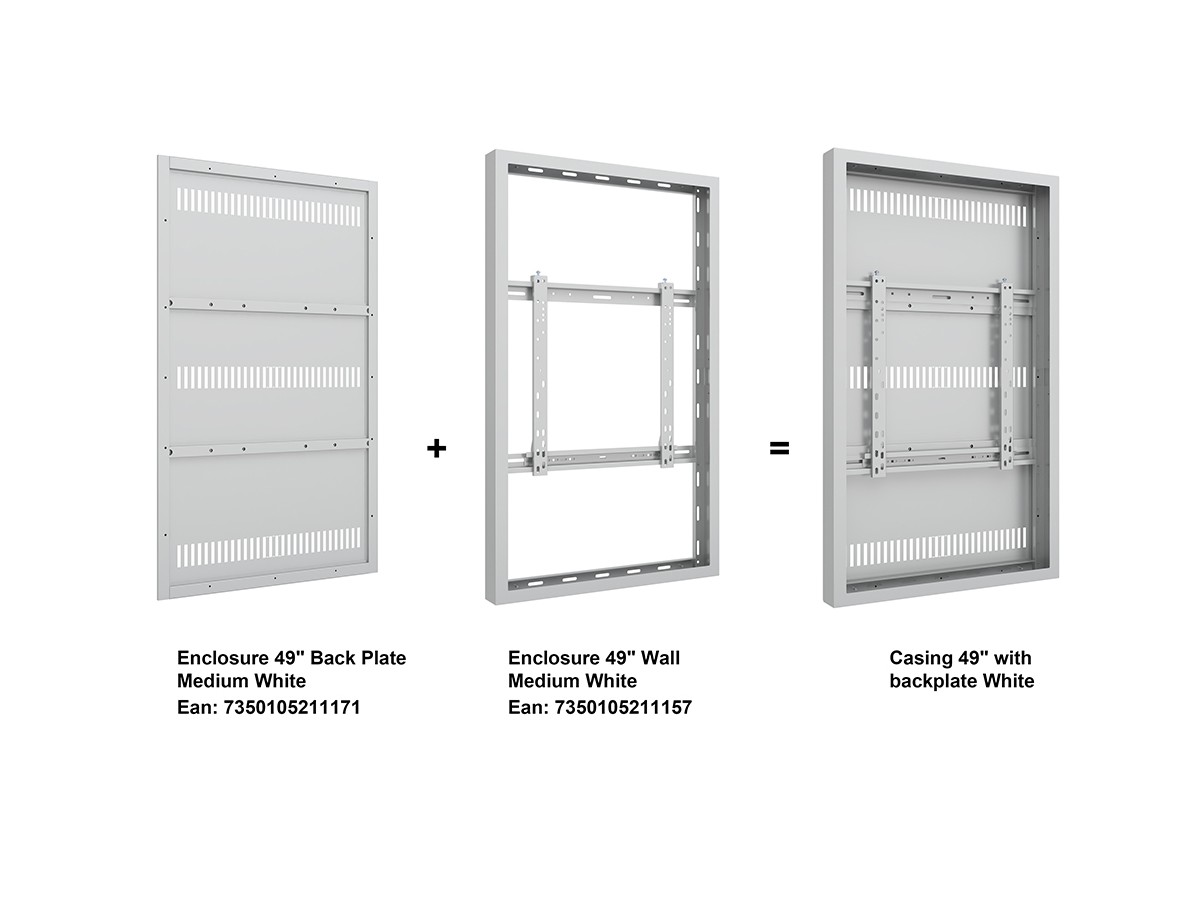 +

=

Enclosure 49" Back Plate
Medium White
Ean: 7350105211171

Enclosure 49" Wall
Medium White
Ean: 7350105211157

Casing 49" with
backplate White