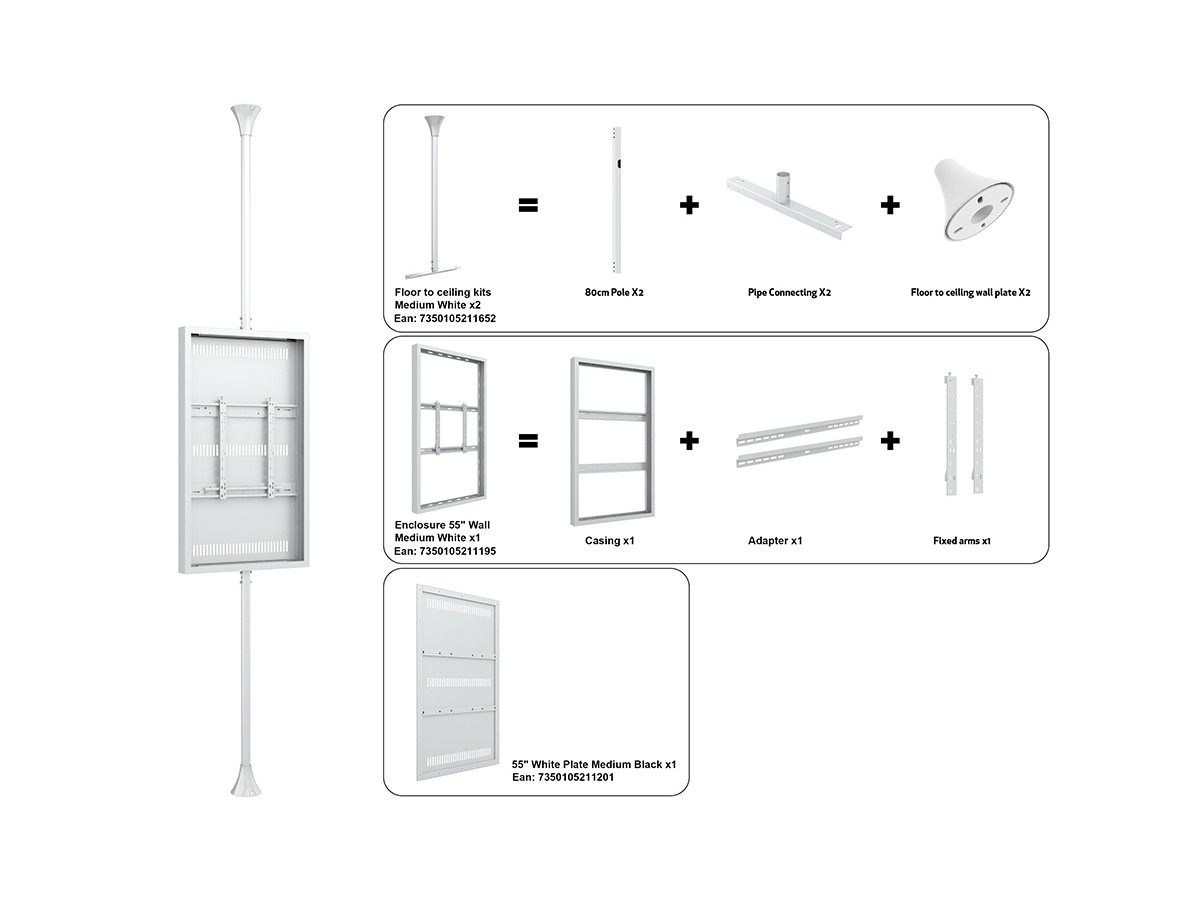 Floor to ceiling kits
Medium White x2
Ean: 7350105211652

=

80cm Pole X2

+

Pipe Connecting X2

+

Floor to ceiling wall plate X2

Enclosure 55" Wall
Medium White x1
Ean: 7350105211195

=

Casing x1

+

Adapter x1

+

Fixed arms x1

55" White Plate Medium Black x1
Ean: 7350105211201