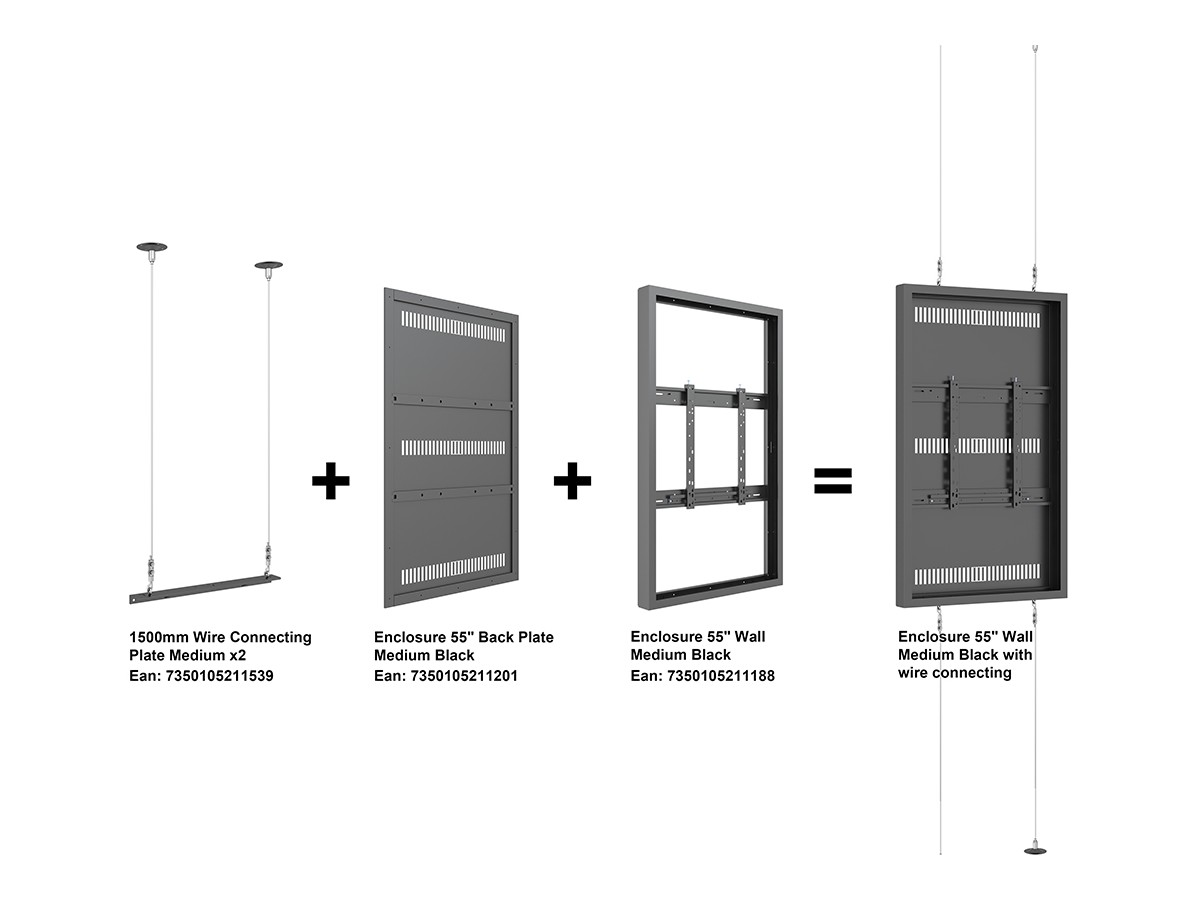 + + =

1500mm Wire Connecting Plate Medium x2
Ean: 7350105211539

Enclosure 55" Back Plate Medium Black
Ean: 7350105211201

Enclosure 55" Wall Medium Black
Ean: 7350105211188

Enclosure 55" Wall Medium Black with wire connecting