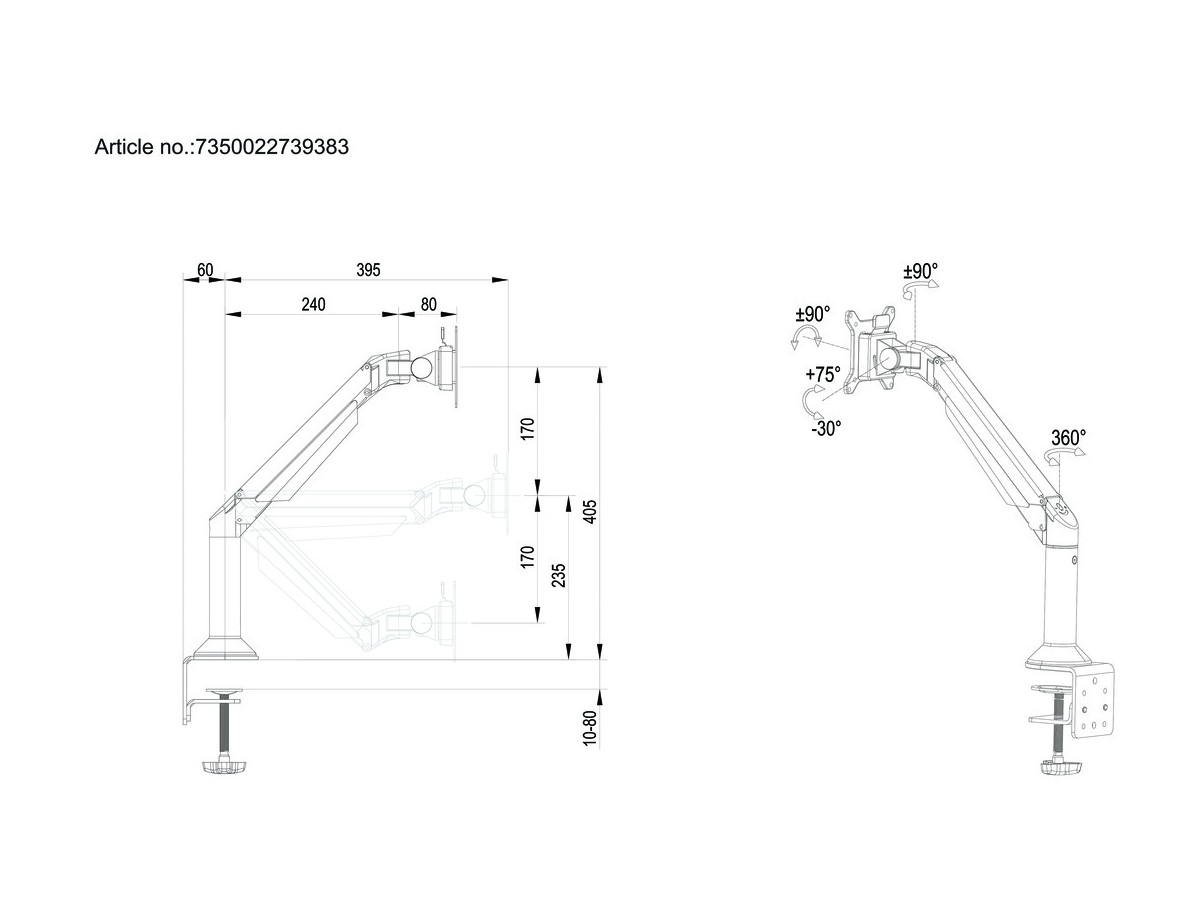 Article no.:7350022739383

60
395
240
80
170
170
235
405
10-80

±90°
±90°
+75°
-30°
360°