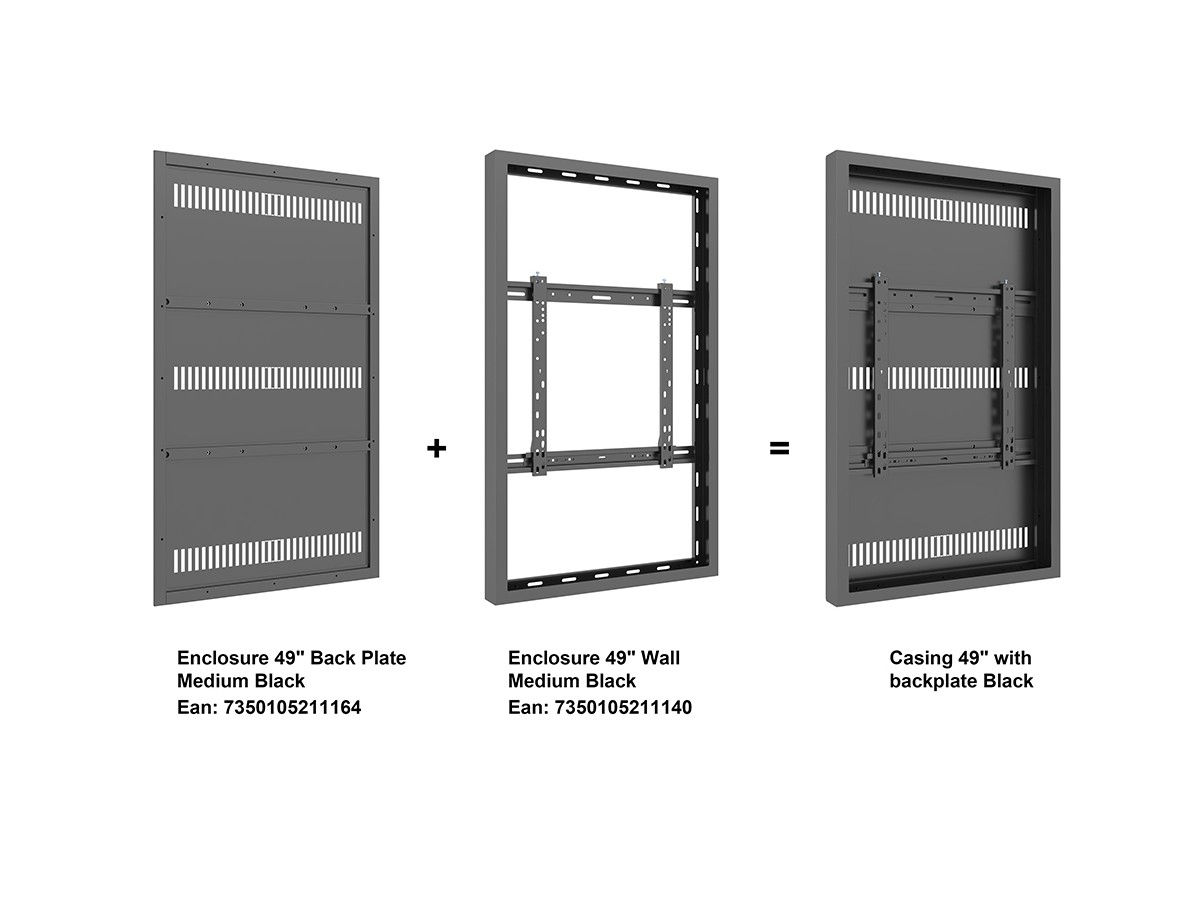 +

=

Enclosure 49" Back Plate
Medium Black
Ean: 7350105211164

Enclosure 49" Wall
Medium Black
Ean: 7350105211140

Casing 49" with
backplate Black