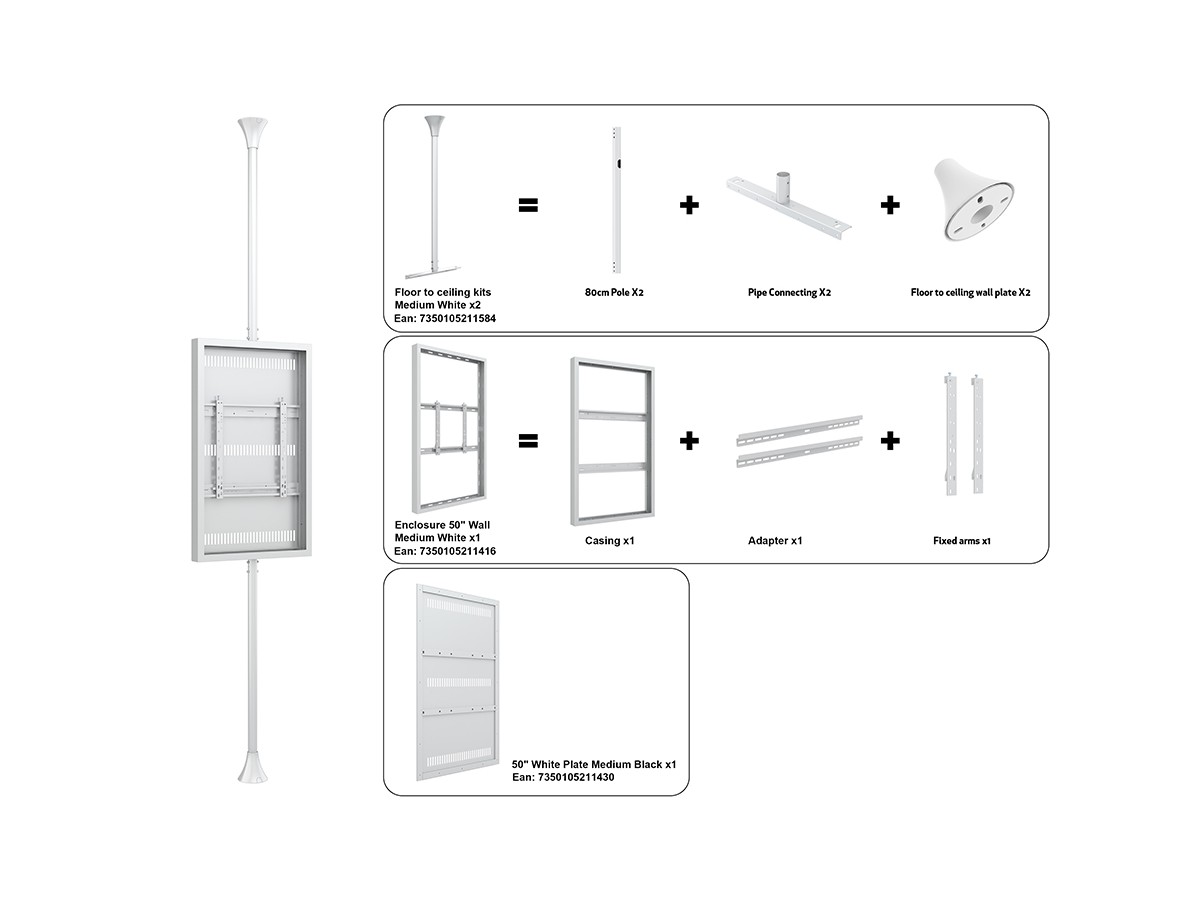 Floor to ceiling kits
Medium White x2
Ean: 7350105211584

=

80cm Pole X2

+

Pipe Connecting X2

+

Floor to ceiling wall plate X2

Enclosure 50" Wall
Medium White x1
Ean: 7350105211416

=

Casing x1

+

Adapter x1

+

Fixed arms x1

50" White Plate Medium Black x1
Ean: 7350105211430