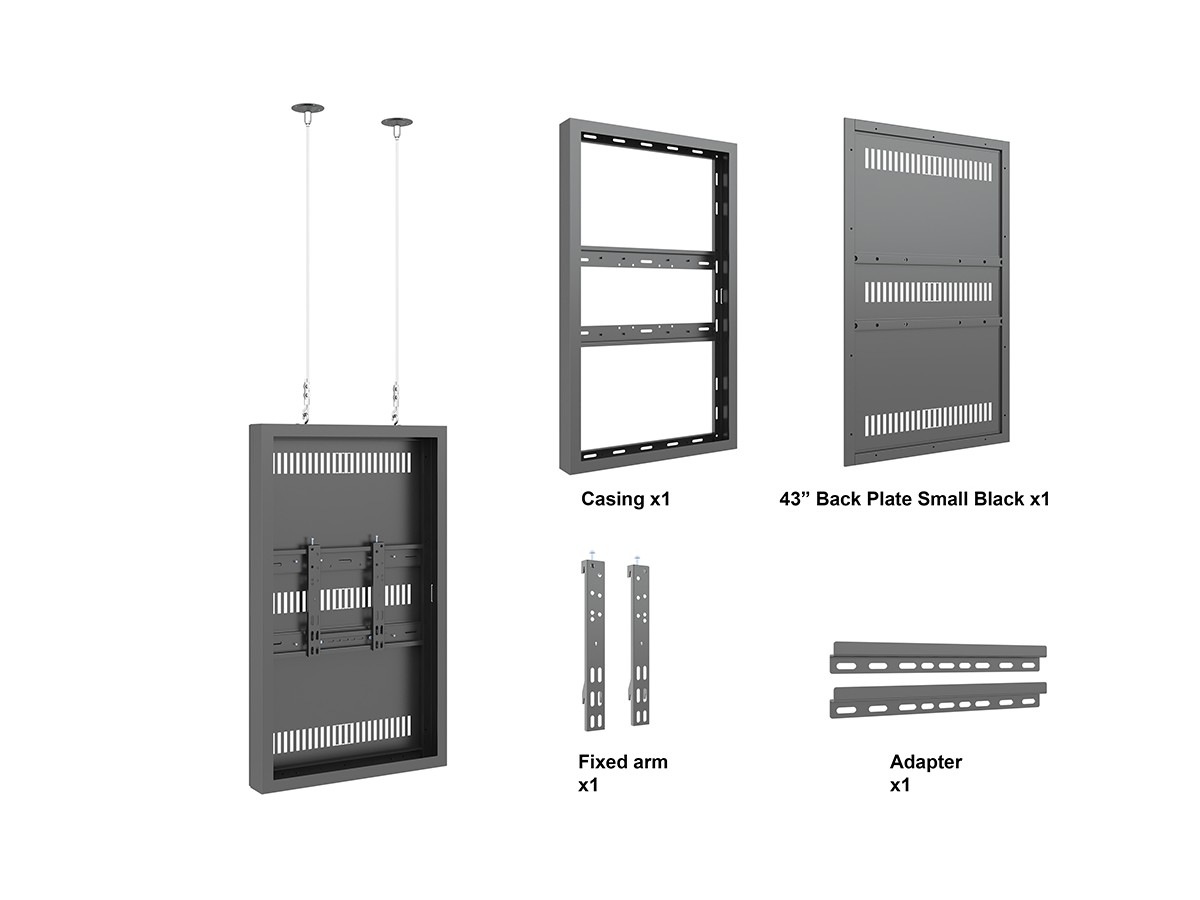 Casing x1

43” Back Plate Small Black x1

Fixed arm
x1

Adapter
x1